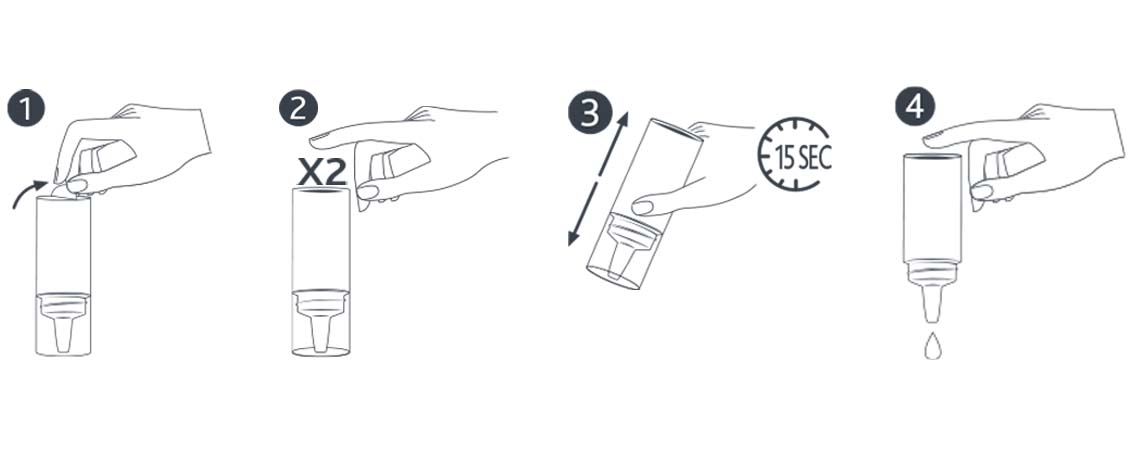 1

2

X2

3

15 SEC

4